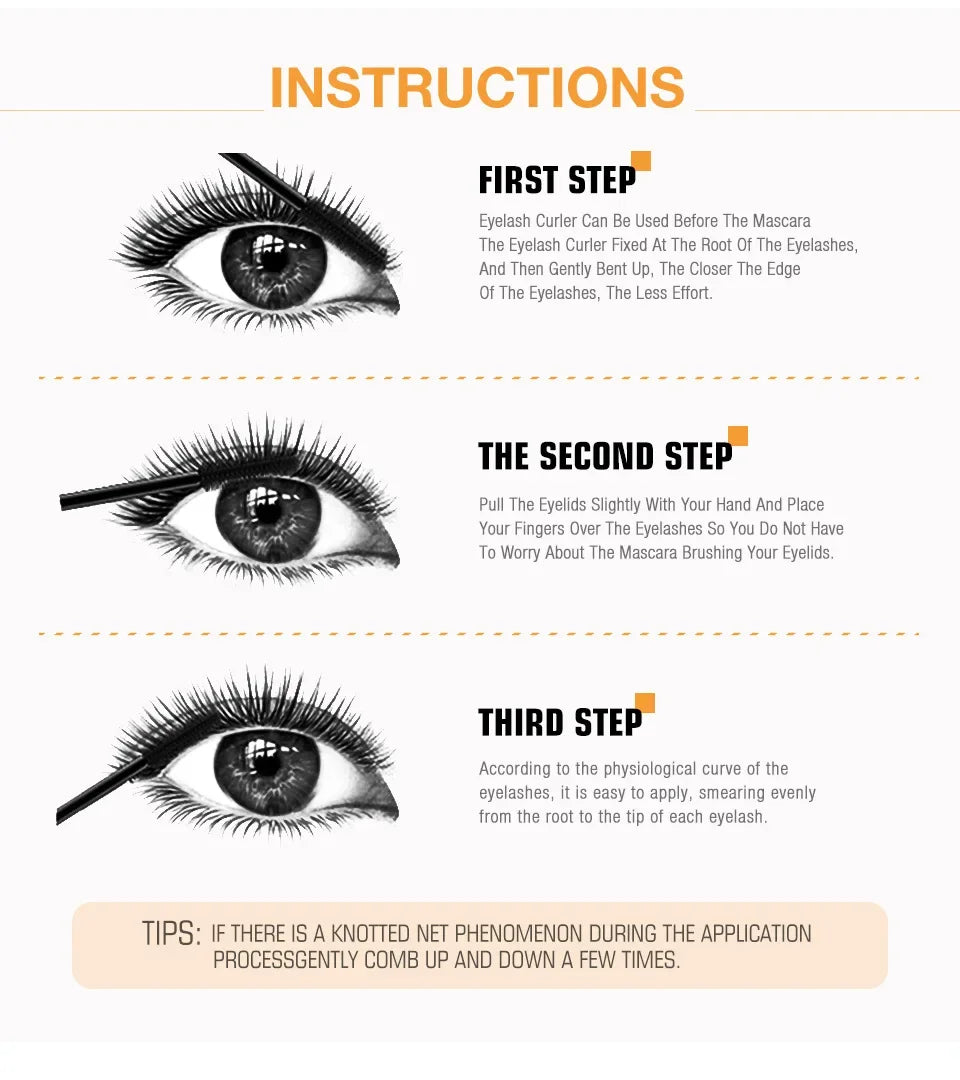 INSTRUCTIONS

FIRST STEP

Eyelash Curler Can Be Used Before The Mascara The Eyelash Curler Fixed At The Root Of The Eyelashes, And Then Gently Bent Up, The Closer The Edge Of The Eyelashes, The Less Effort.

THE SECOND STEP

Pull The Eyelids Slightly With Your Hand And Place Your Fingers Over The Eyelashes So You Do Not Have To Worry About The Mascara Brushing Your Eyelids.

THIRD STEP

According to the physiological curve of the eyelashes, it is easy to apply, smearing evenly from the root to the tip of each eyelash.

TIPS: IF THERE IS A KNOTTED NET PHENOMENON DURING THE APPLICATION PROCESSGENTLY COMB UP AND DOWN A FEW TIMES.