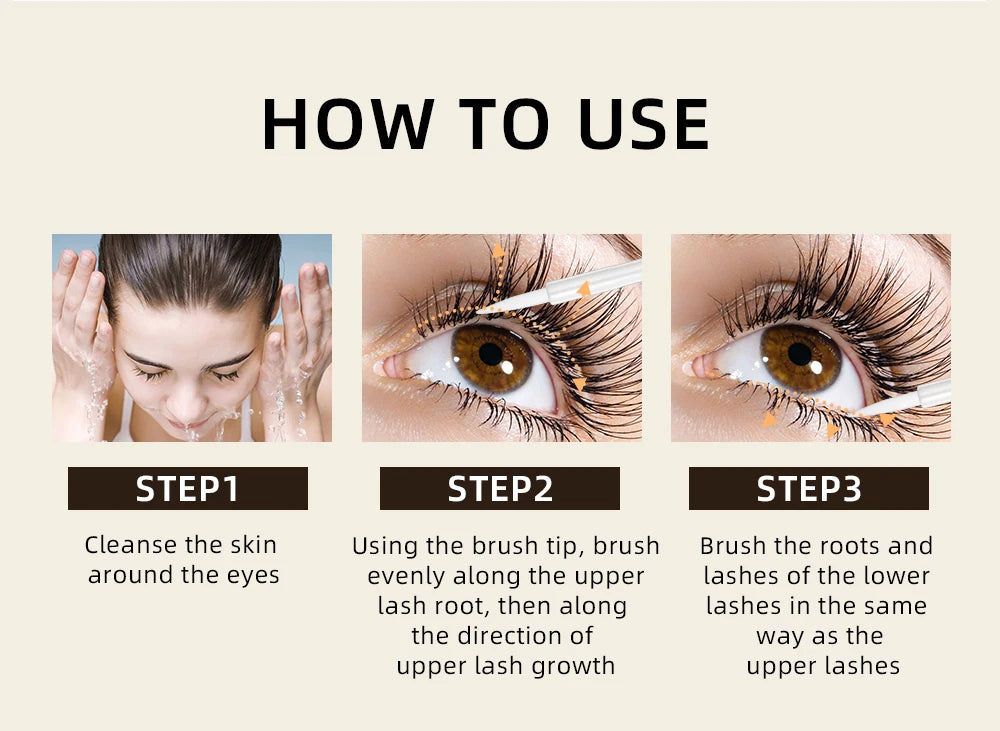 HOW TO USE

STEP1

Cleanse the skin around the eyes

STEP2

Using the brush tip, brush evenly along the upper lash root, then along the direction of upper lash growth

STEP3

Brush the roots and lashes of the lower lashes in the same way as the upper lashes